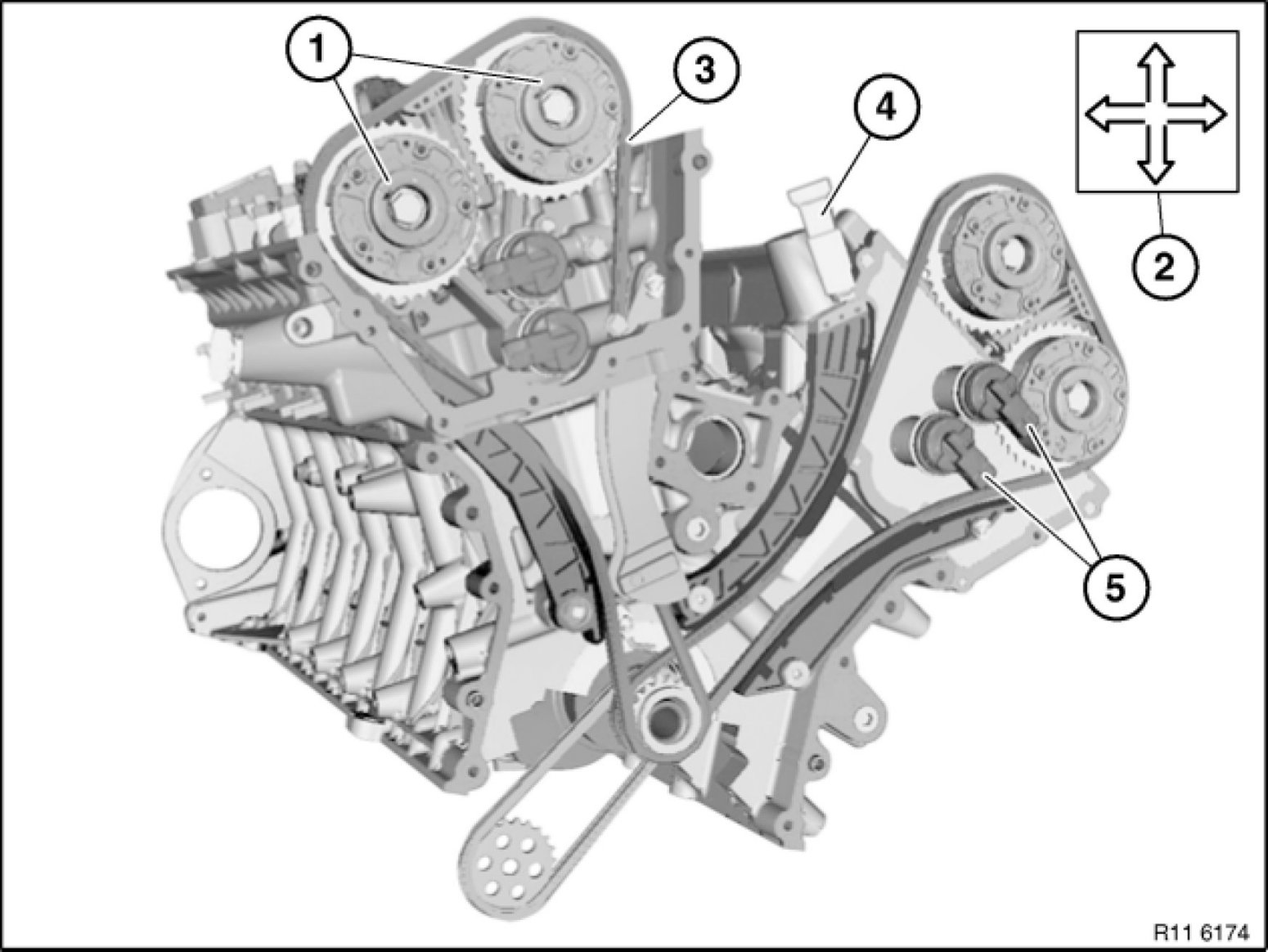 1
3
4
2
5
R11 6174