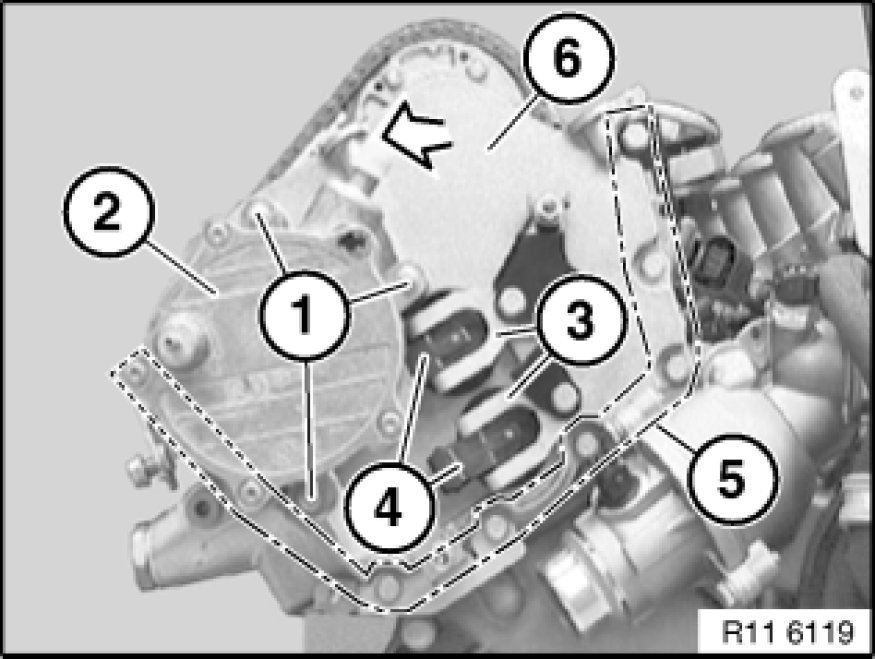 6
2
1
3
4
5
R11 6119