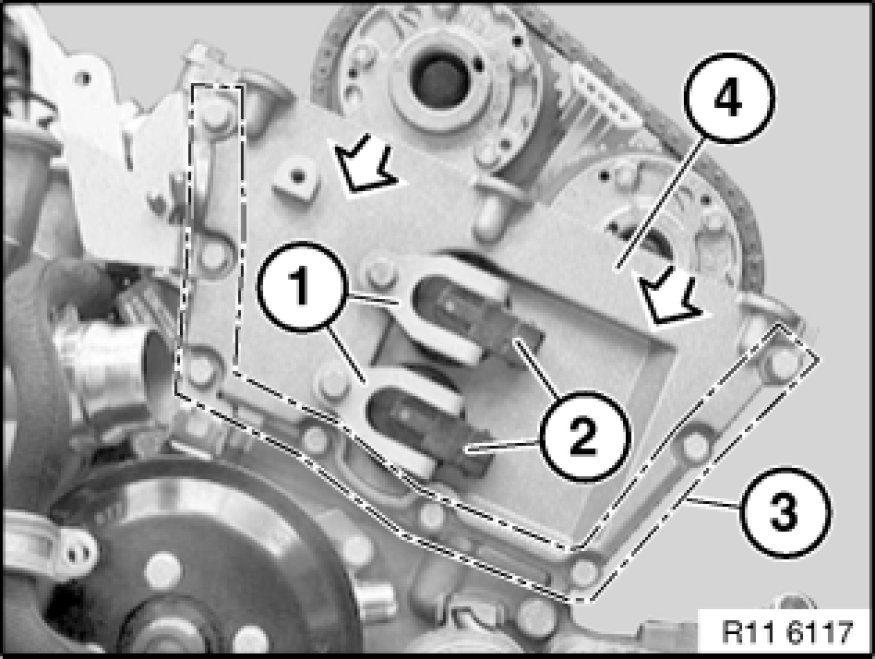 4
1
2
3
R11 6117