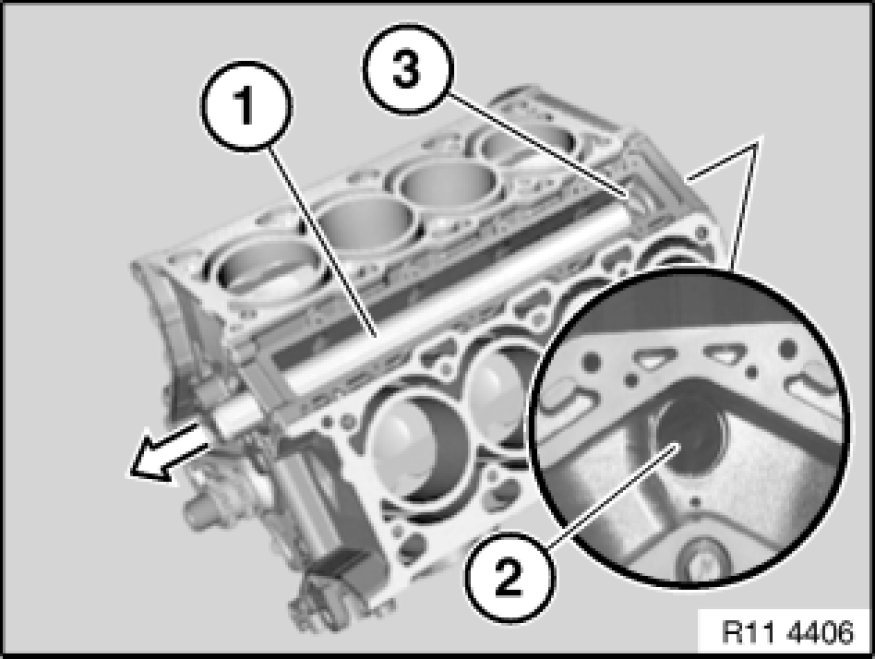 1
3
2
R11 4406