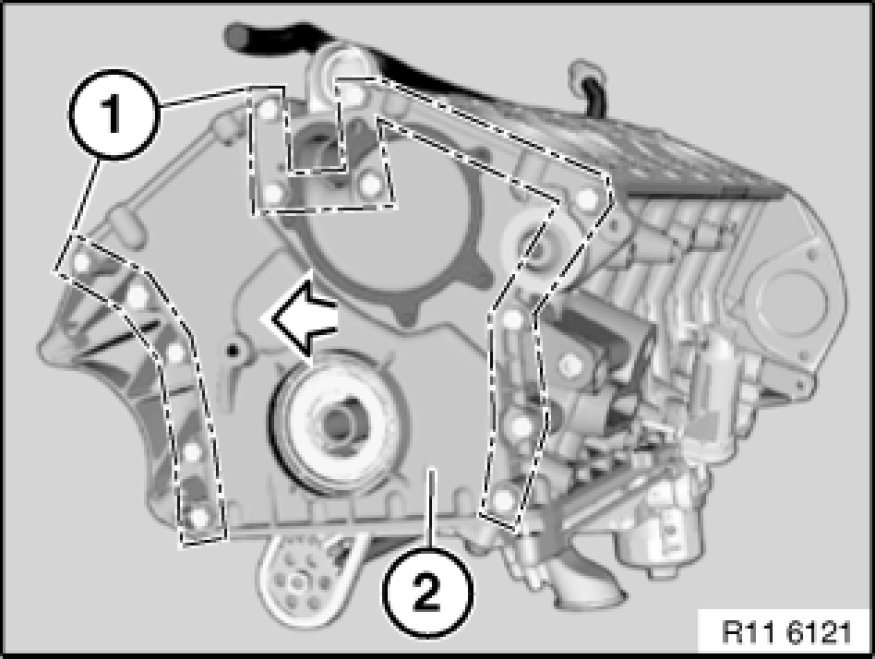 1
2
R11 6121