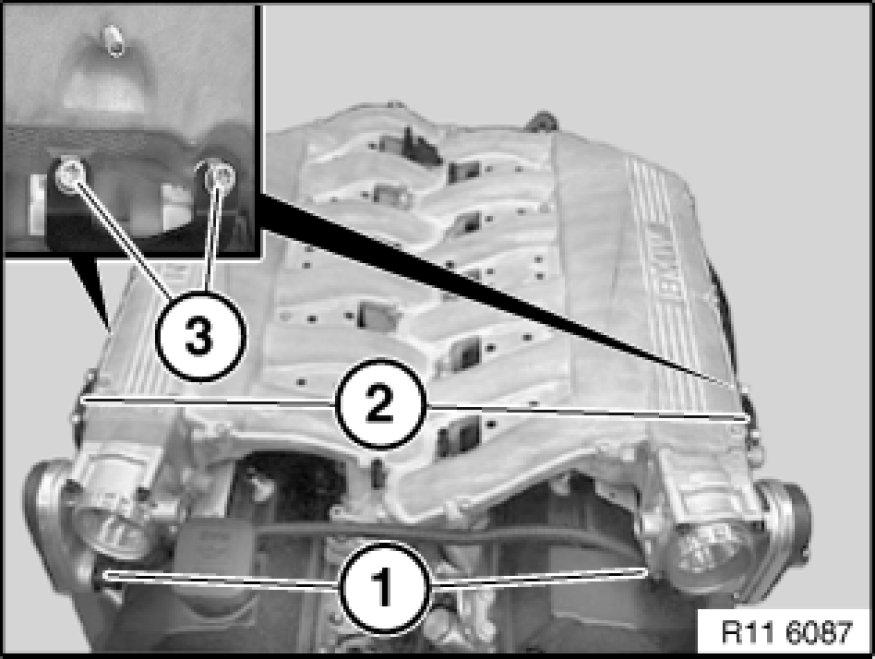 3
2
1
BMW
R11 6087