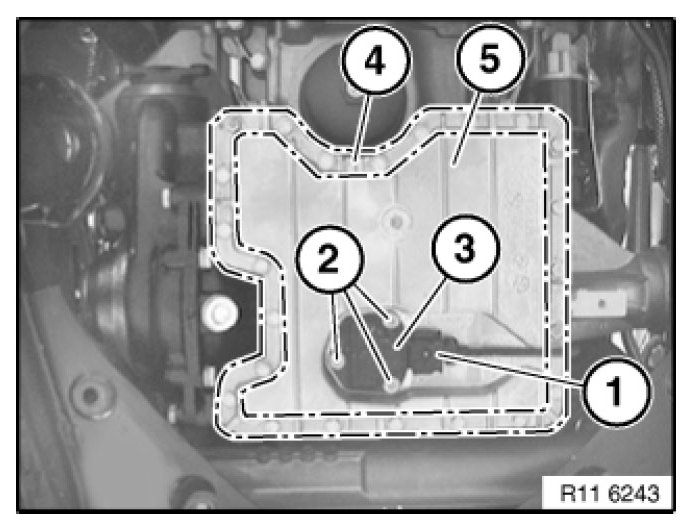 4
5
2
3
1
R11 6243