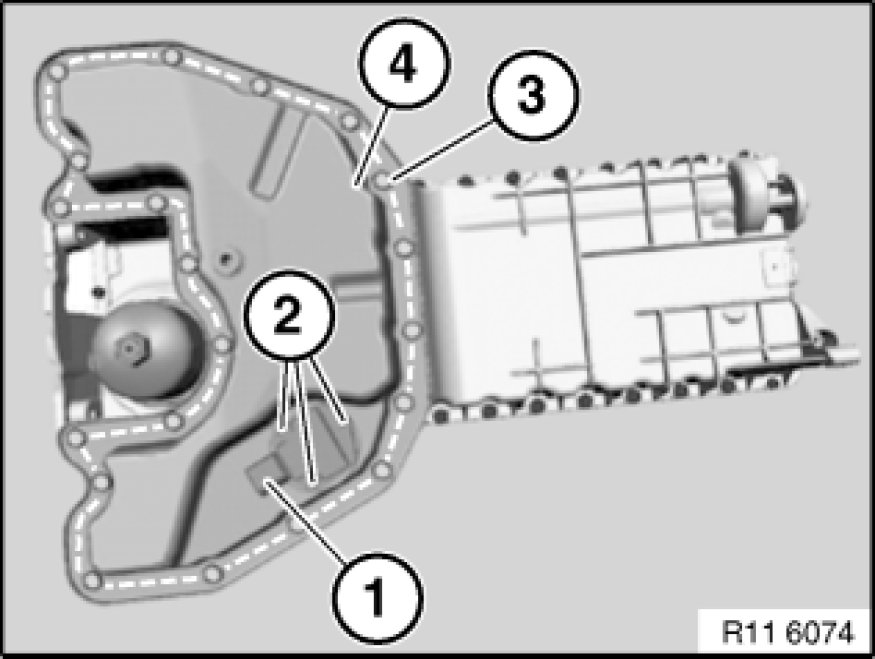 4
3
2
1
R11 6074