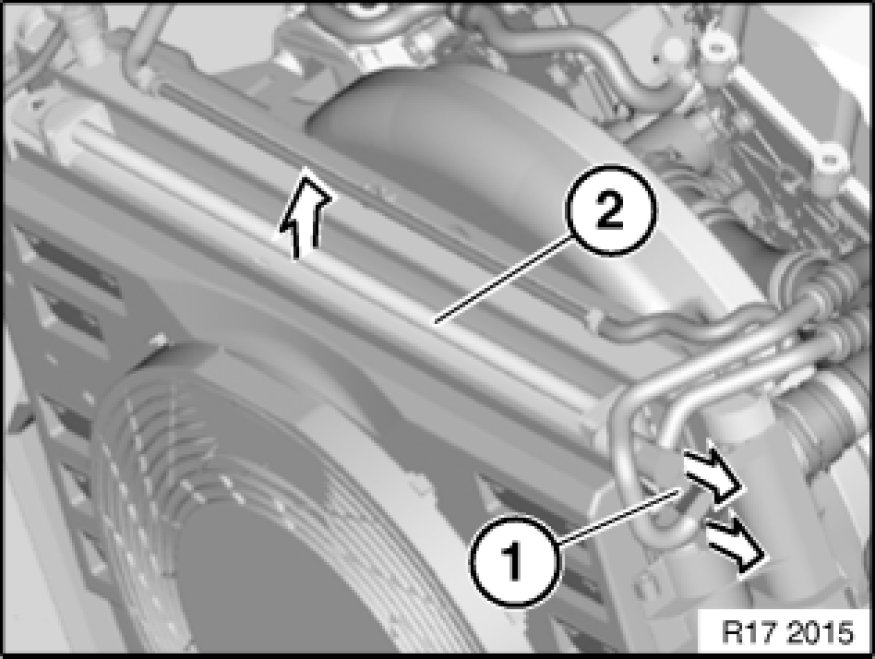 2

1

R17 2015