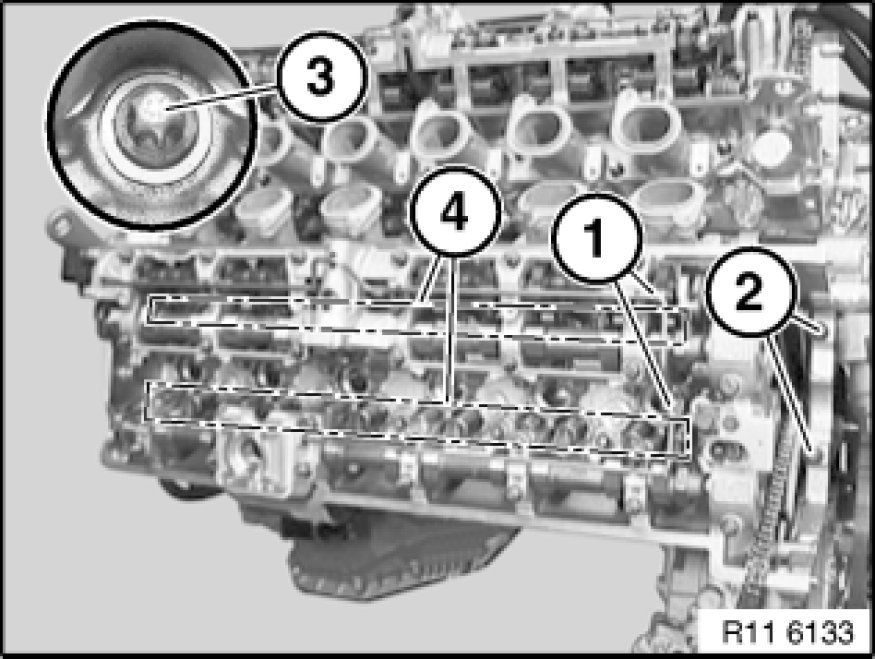 3

4

1

2

R11 6133