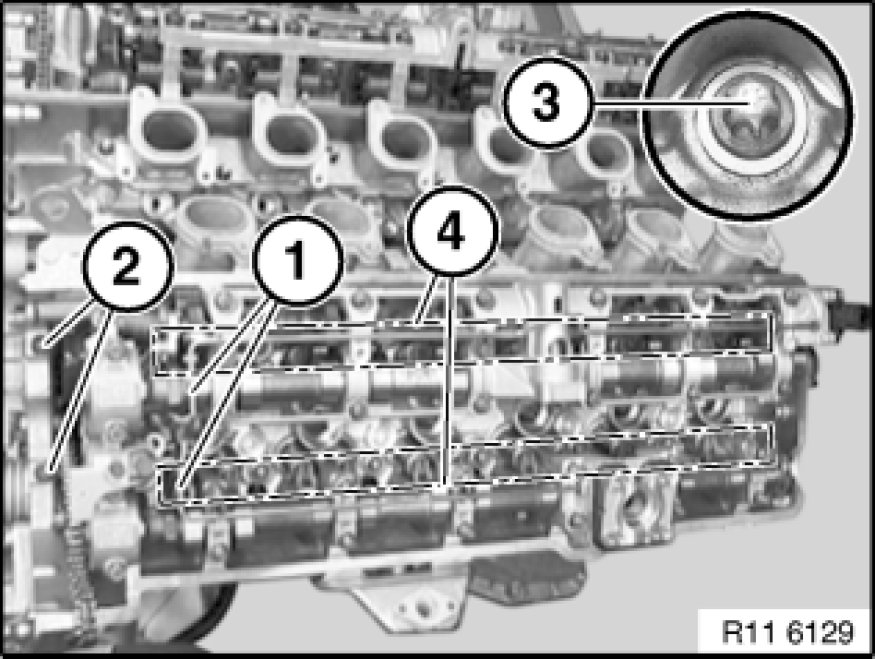 3
2
1
4
R11 6129