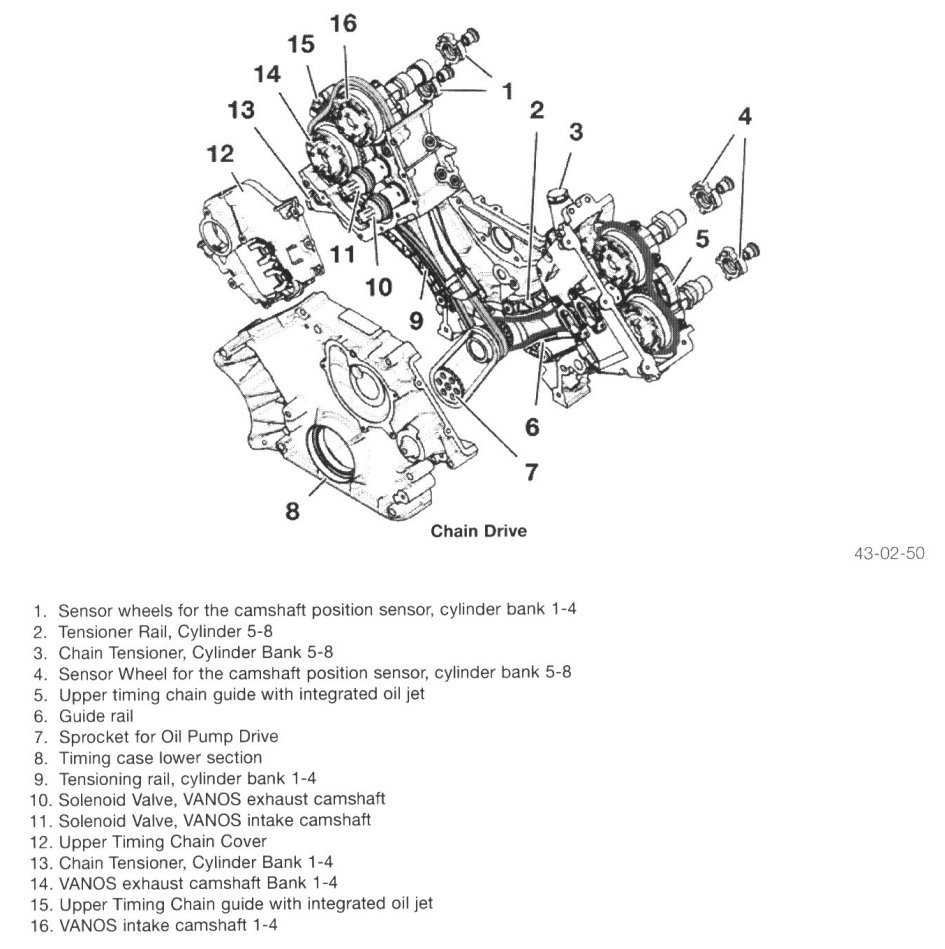 16
15
14
13
12
1
2
3
4
5
11
10
9
6
7
8

Chain Drive

43-02-50

1. Sensor wheels for the camshaft position sensor, cylinder bank 1-4
2. Tensioner Rail, Cylinder 5-8
3. Chain Tensioner, Cylinder Bank 5-8
4. Sensor Wheel for the camshaft position sensor, cylinder bank 5-8
5. Upper timing chain guide with integrated oil jet
6. Guide rail
7. Sprocket for Oil Pump Drive
8. Timing case lower section
9. Tensioning rail, cylinder bank 1-4
10. Solenoid Valve, VANOS exhaust camshaft
11. Solenoid Valve, VANOS intake camshaft
12. Upper Timing Chain Cover
13. Chain Tensioner, Cylinder Bank 1-4
14. VANOS exhaust camshaft Bank 1-4
15. Upper Timing Chain guide with integrated oil jet
16. VANOS intake camshaft 1-4