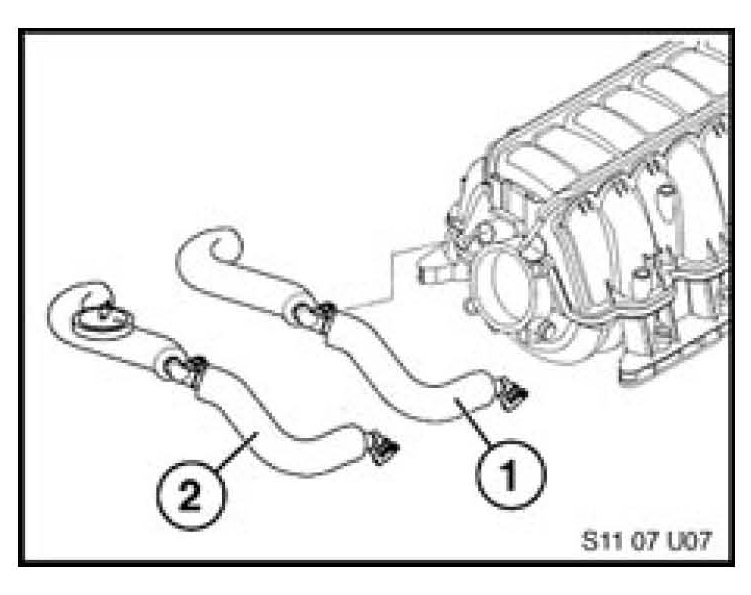 2

1

S11 07 U07