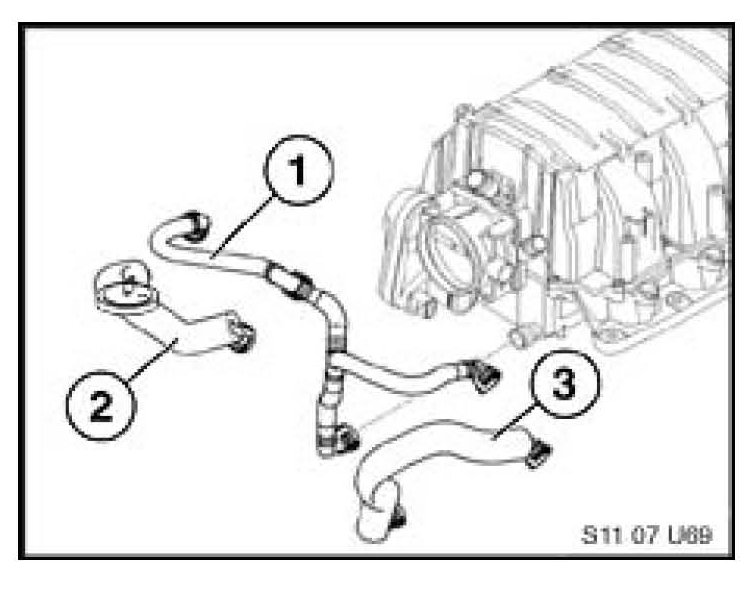 1
2
3
S11 07 U69