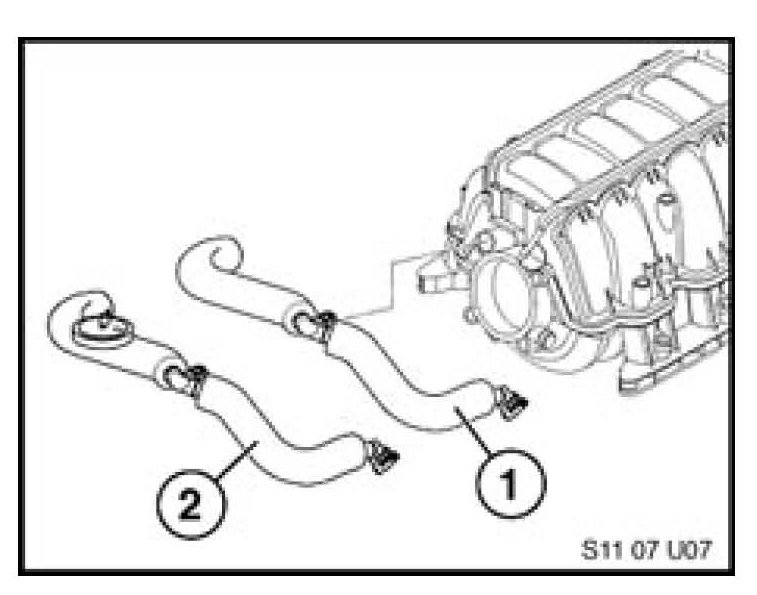 2

1

S11 07 U07