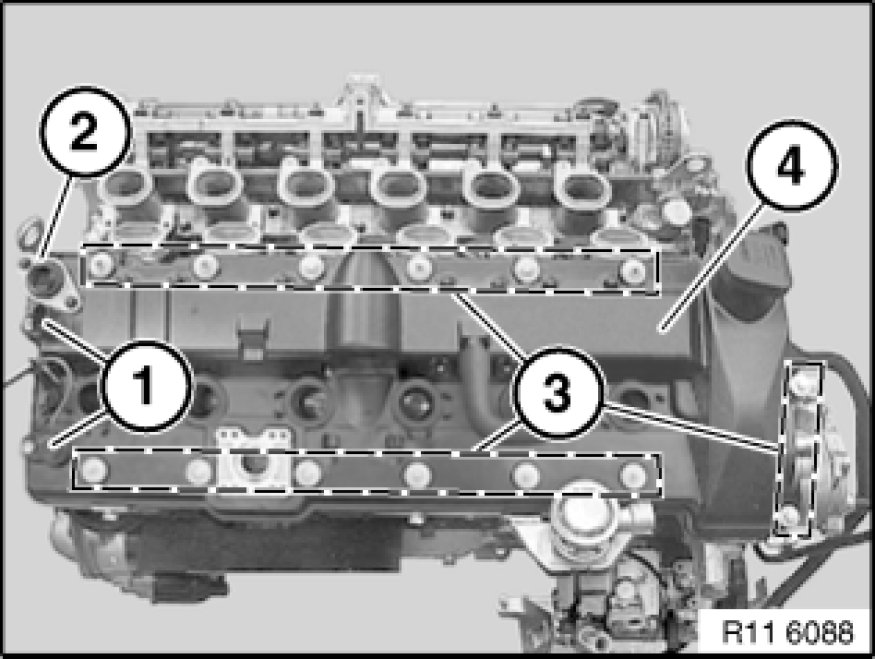 2
4
1
3
R11 6088