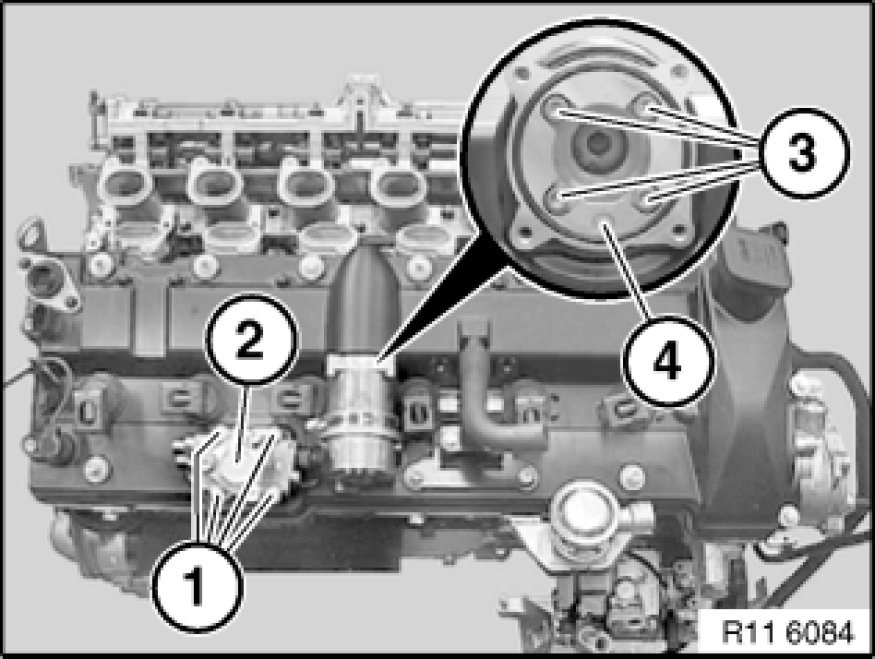 3
2
4
1
R11 6084