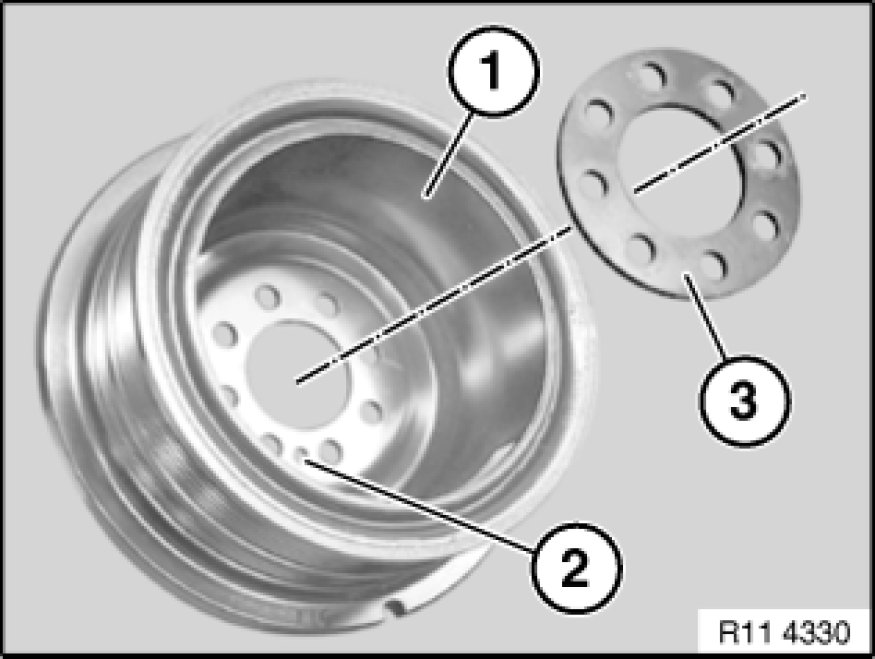 1
3
2
R11 4330