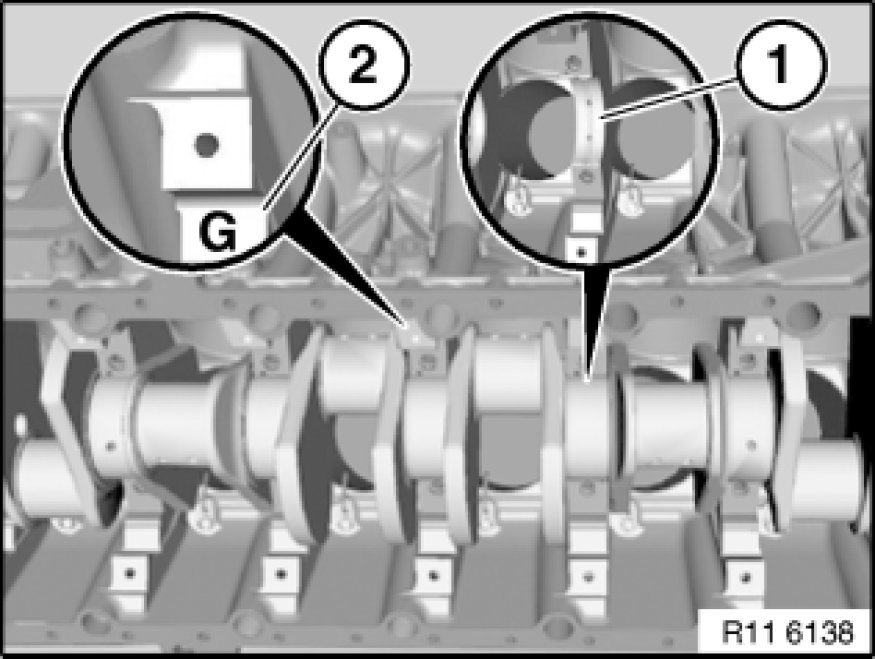 2
1
G
R11 6138