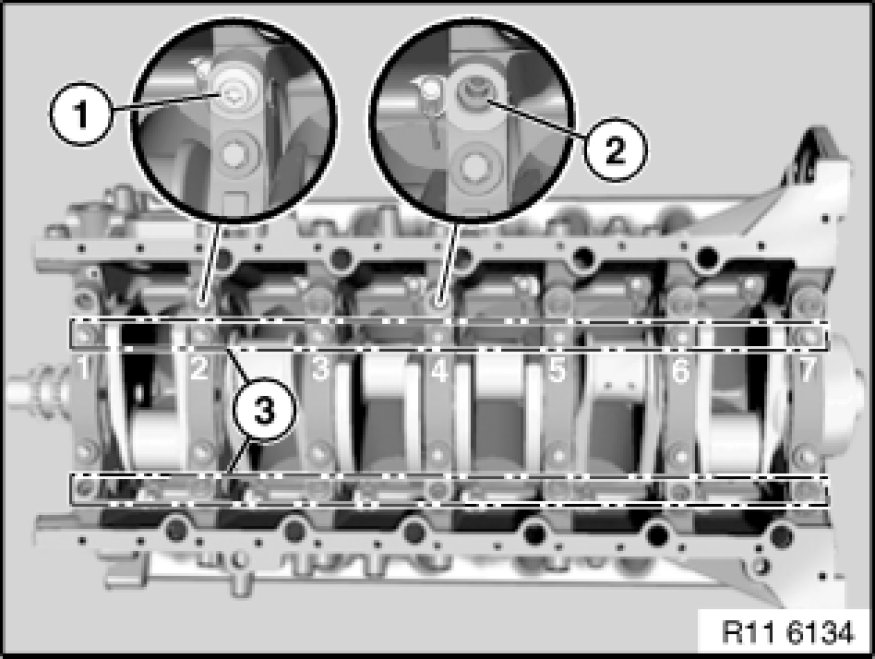 1
2
1
2
3
4
5
6
7
3
R11 6134