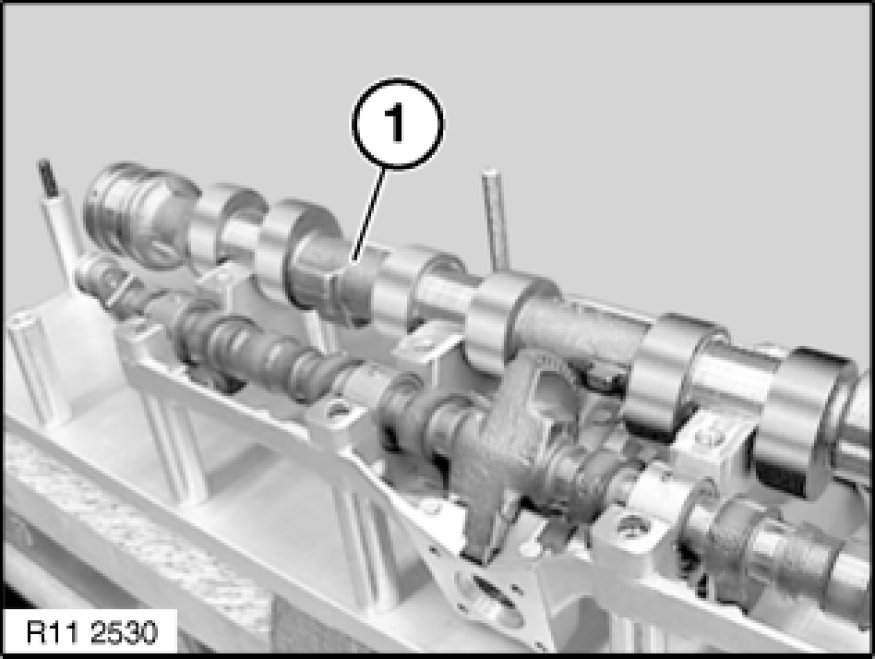 1

R11 2530