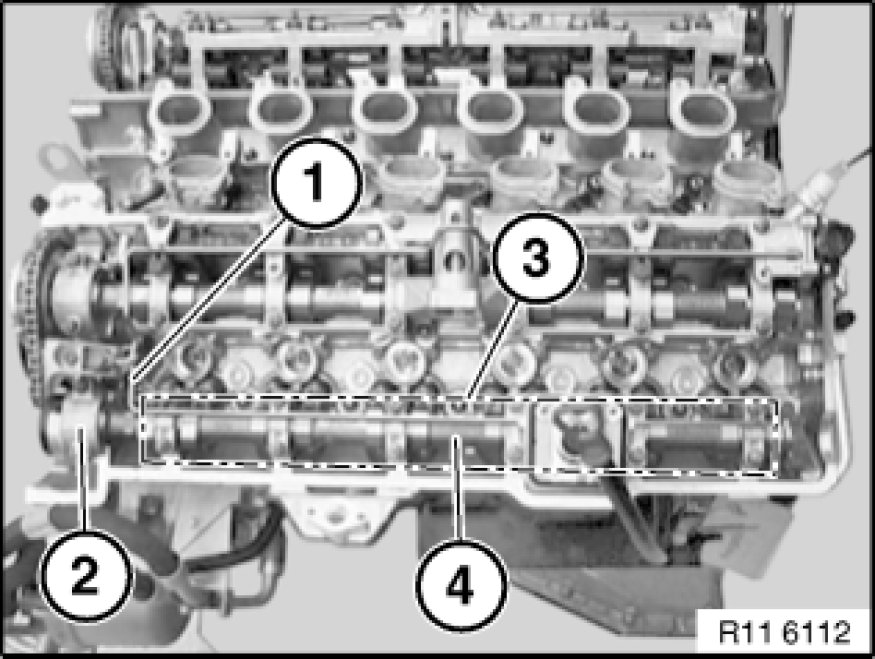 1
3
2
4
R11 6112