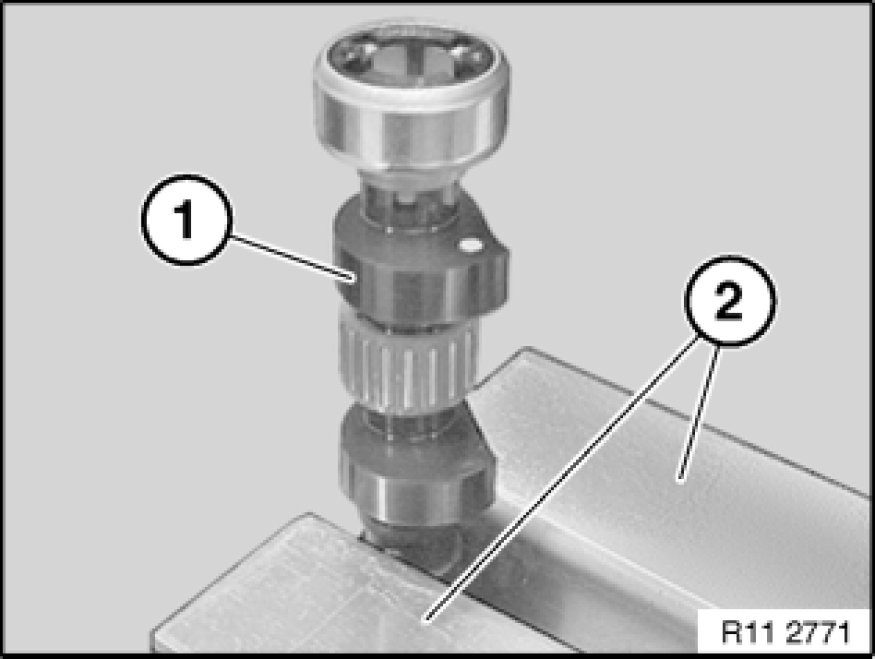 1
2
R11 2771