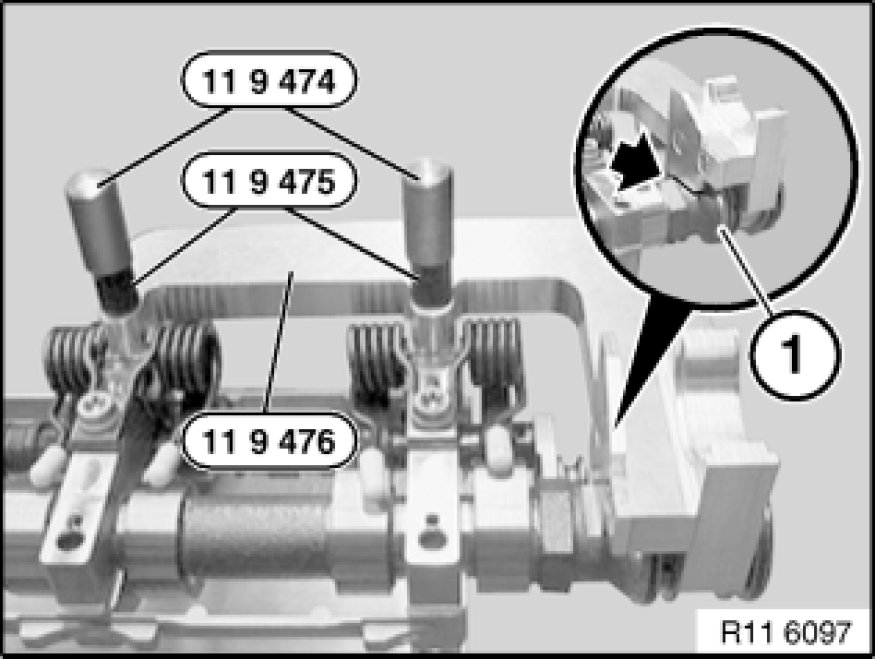 11 9 474

11 9 475

11 9 476

1

R11 6097