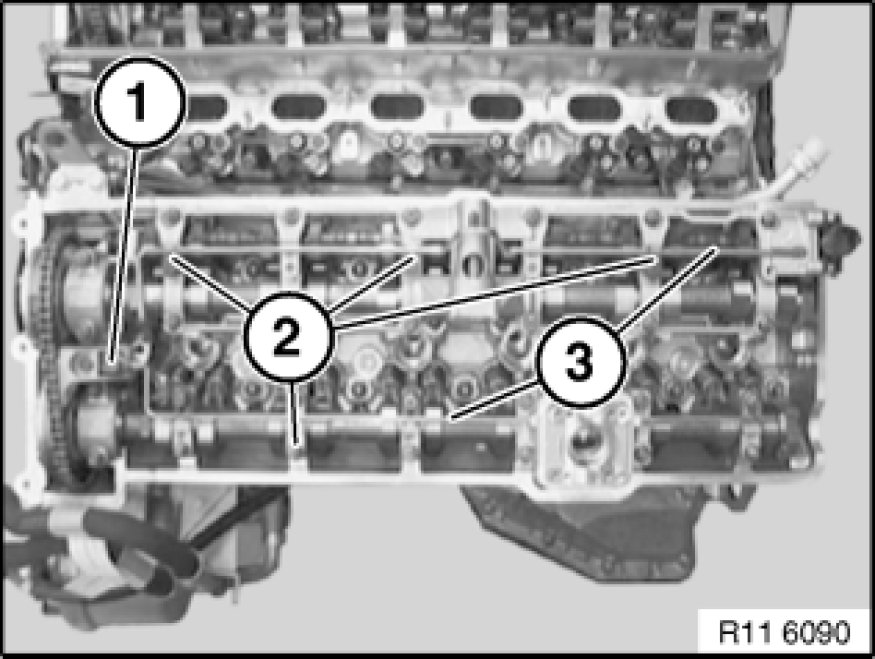 1
2
3
R11 6090