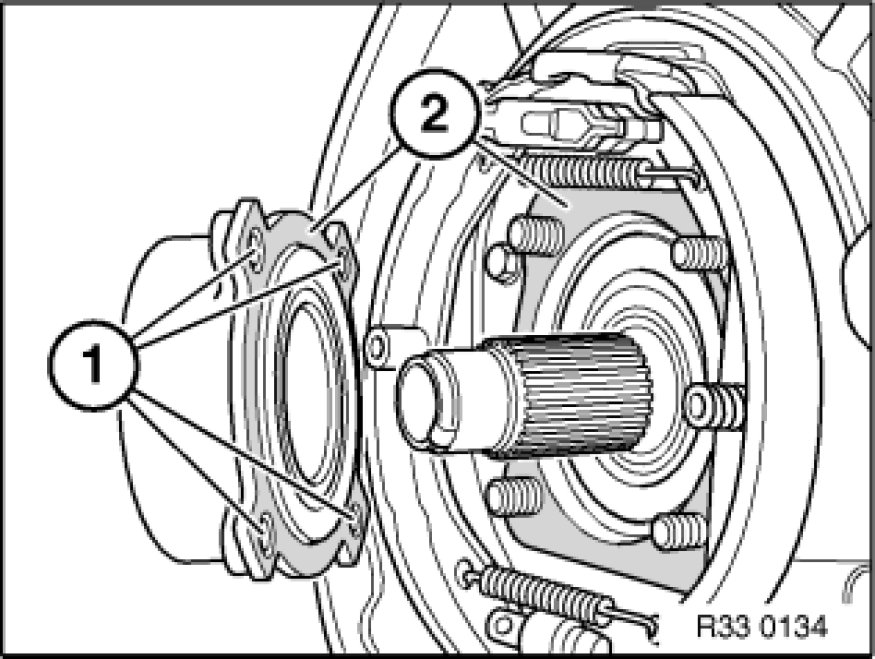 2

1

R33 0134