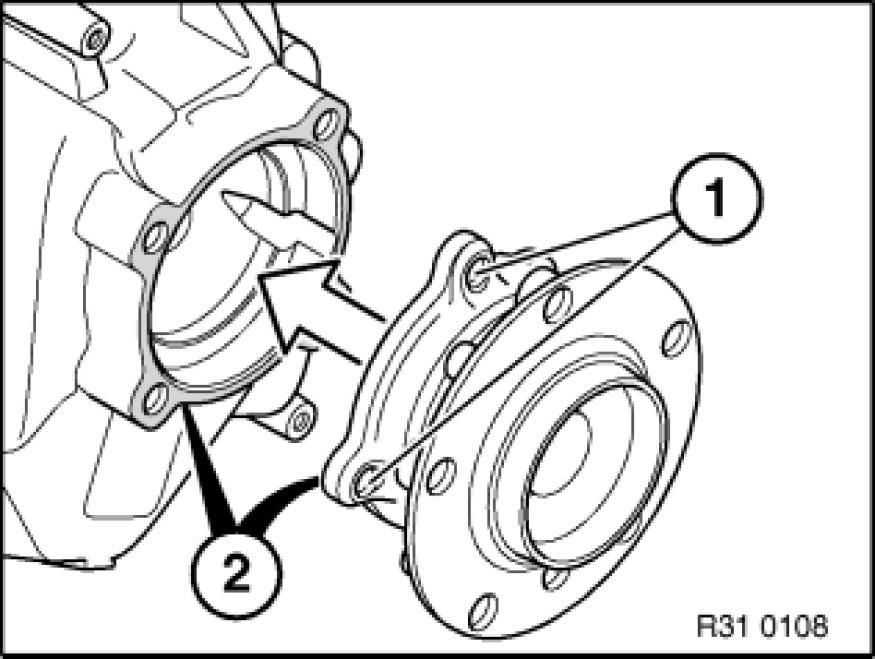 1
2
R31 0108