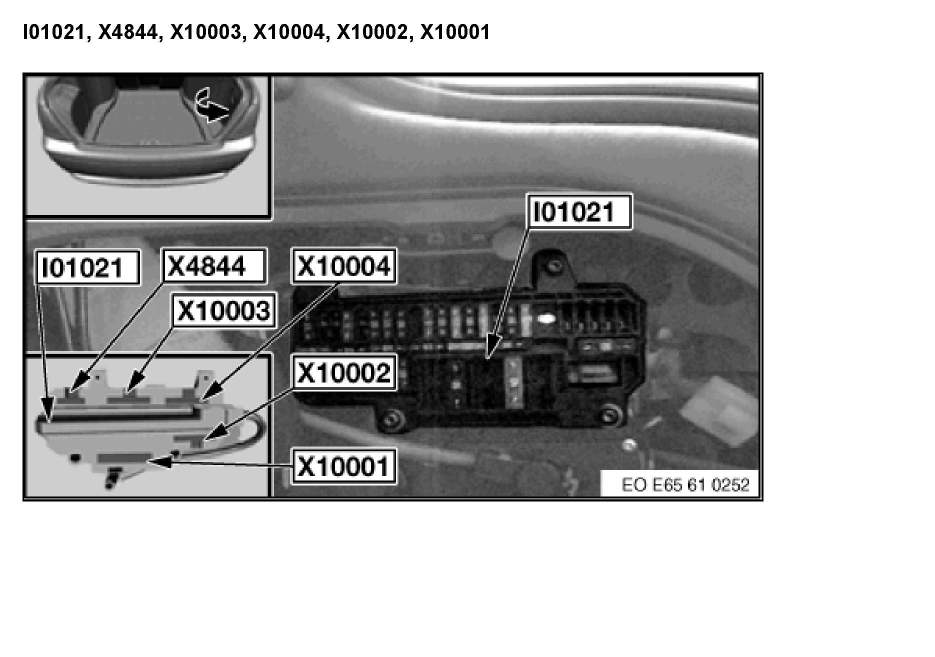 I01021, X4844, X10003, X10004, X10002, X10001

I01021

I01021

X4844

X10004

X10003

X10002

X10001

EO E65 61 0252