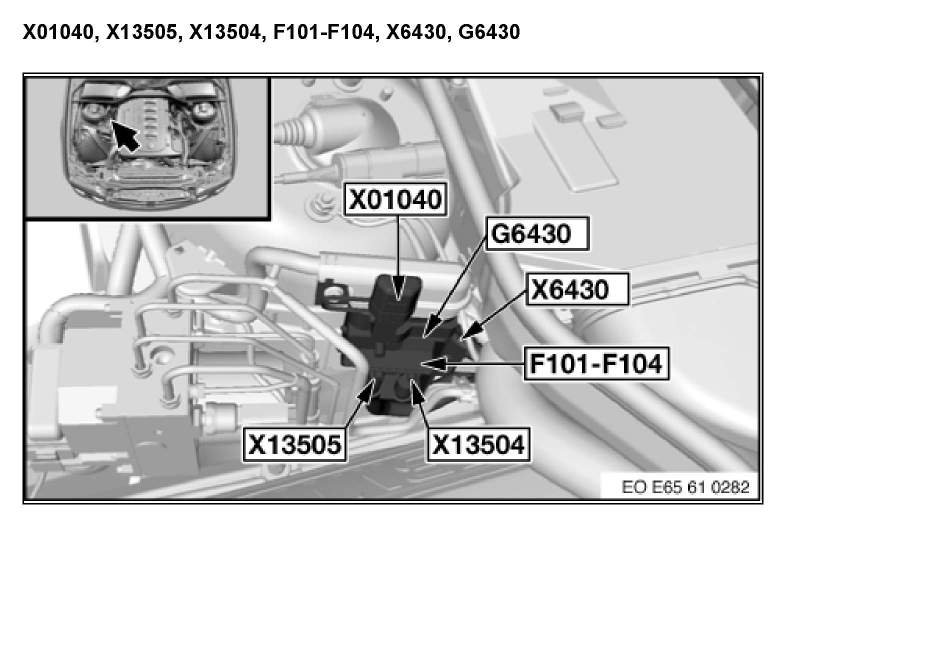 X01040, X13505, X13504, F101-F104, X6430, G6430

X01040
G6430
X6430
F101-F104
X13505
X13504
EO E65 61 0282