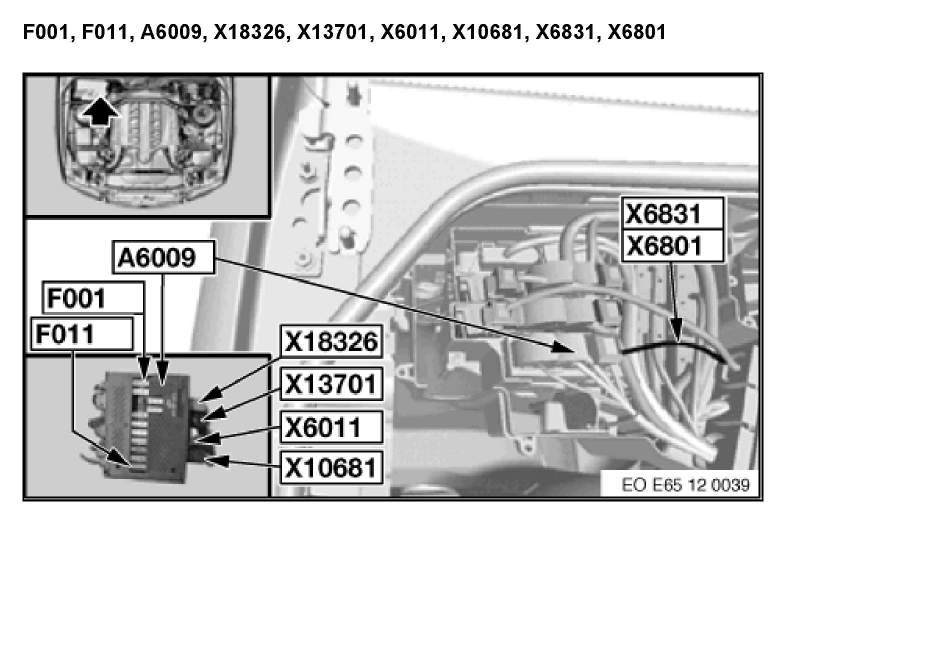 F001, F011, A6009, X18326, X13701, X6011, X10681, X6831, X6801

X6831
X6801
A6009
F001
F011
X18326
X13701
X6011
X10681
EO E65 12 0039