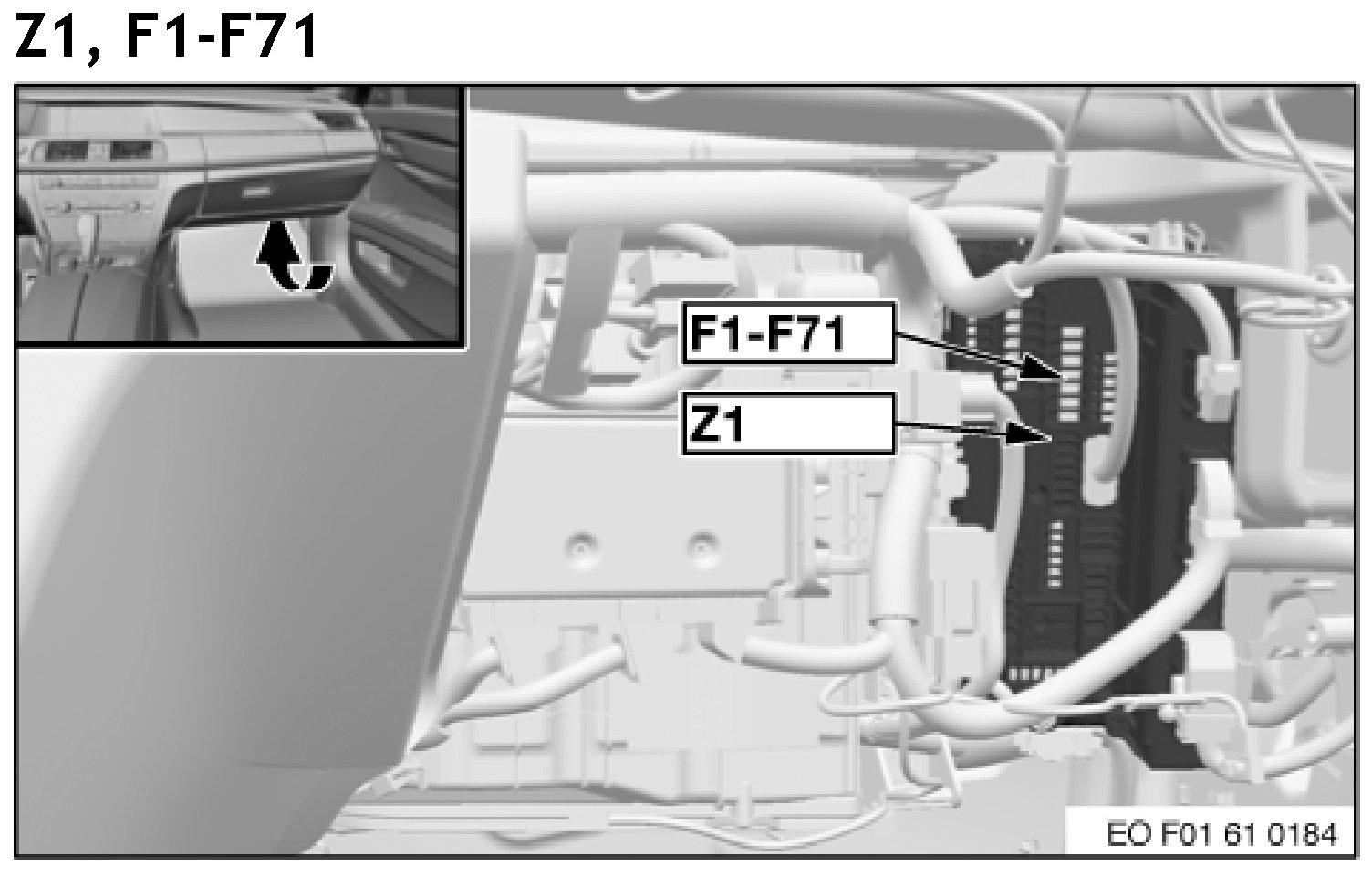 Z1, F1-F71

F1-F71

Z1

EO F01 61 0184