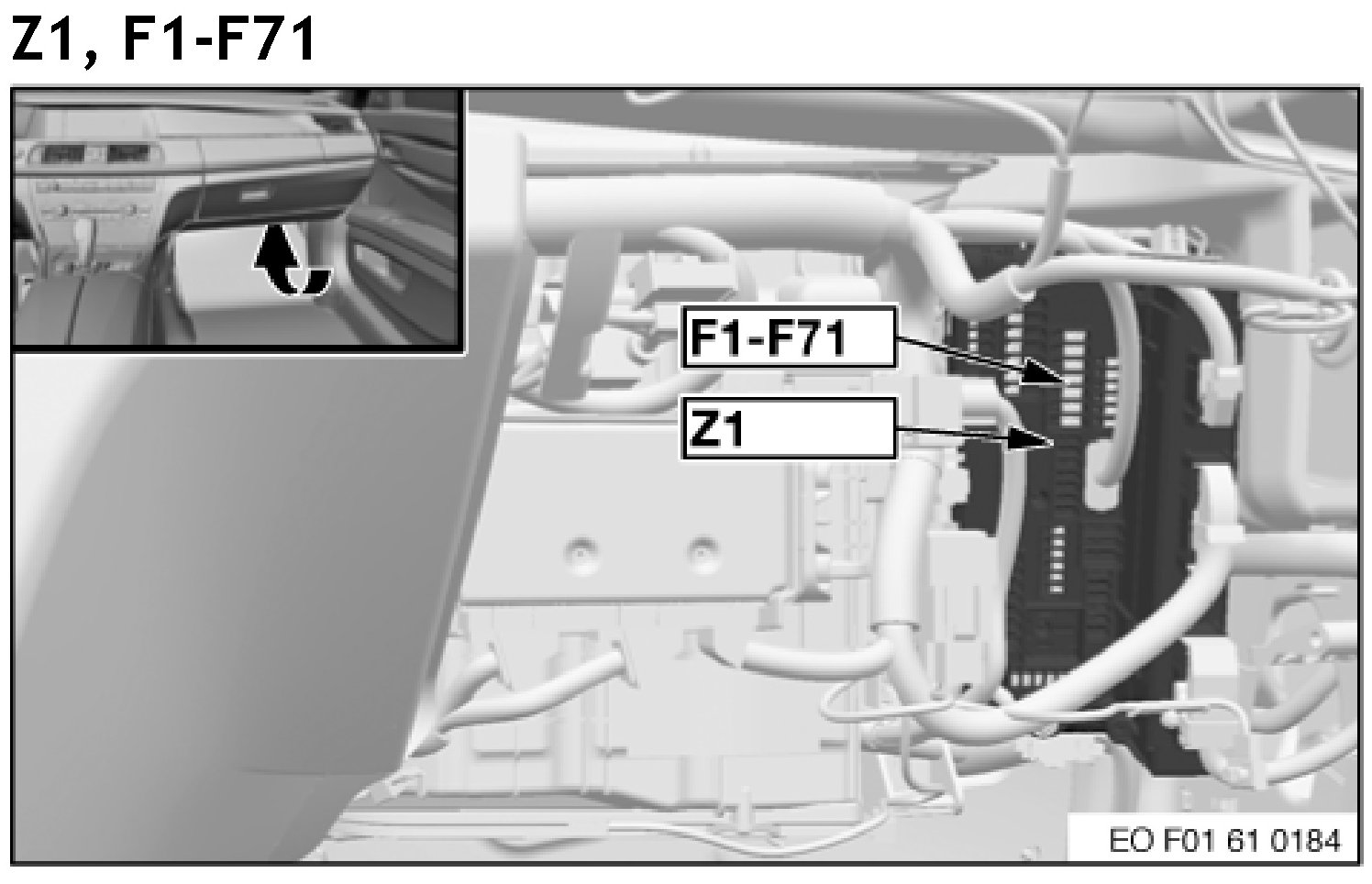 Z1, F1-F71

F1-F71

Z1

EO F01 61 0184