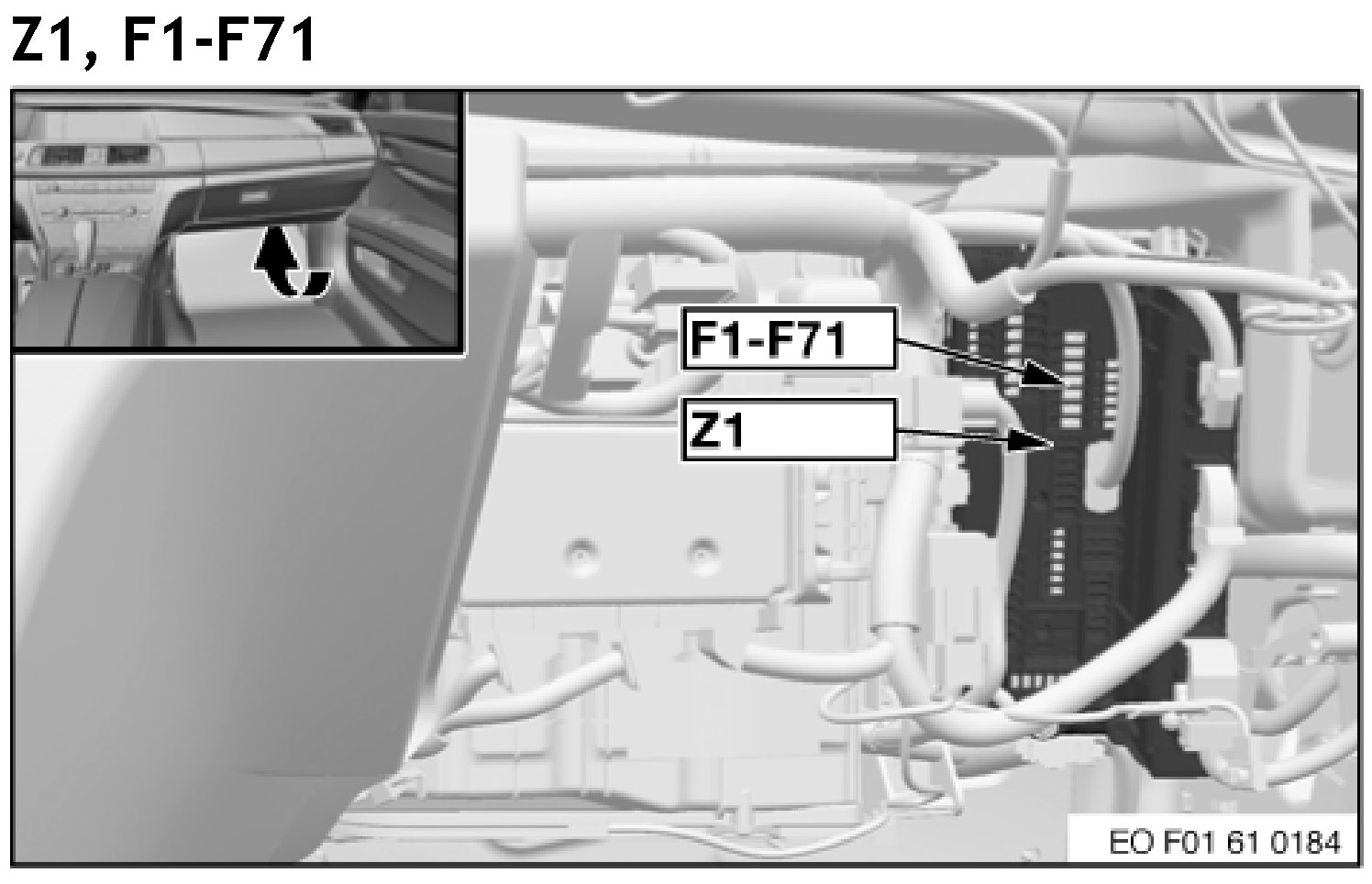 Z1, F1-F71

F1-F71

Z1

EO F01 61 0184