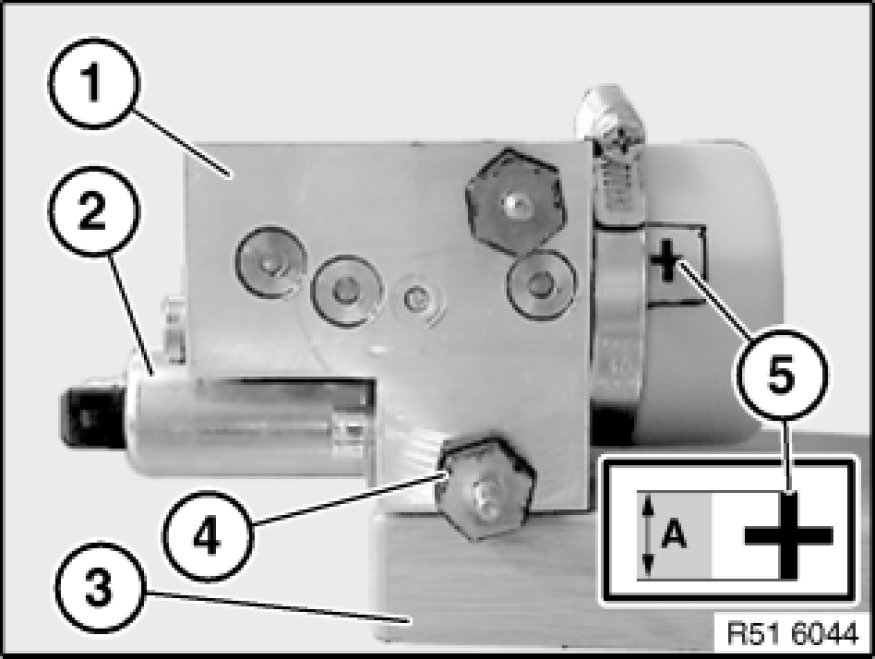 1
2
5
4
A
3
R51 6044