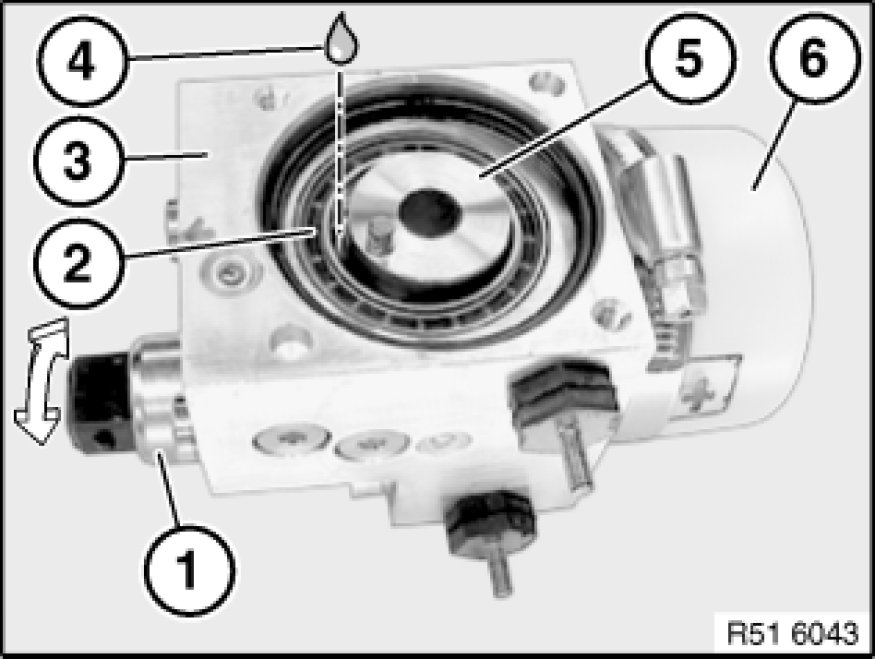 4
5
6
3
2
1
R51 6043