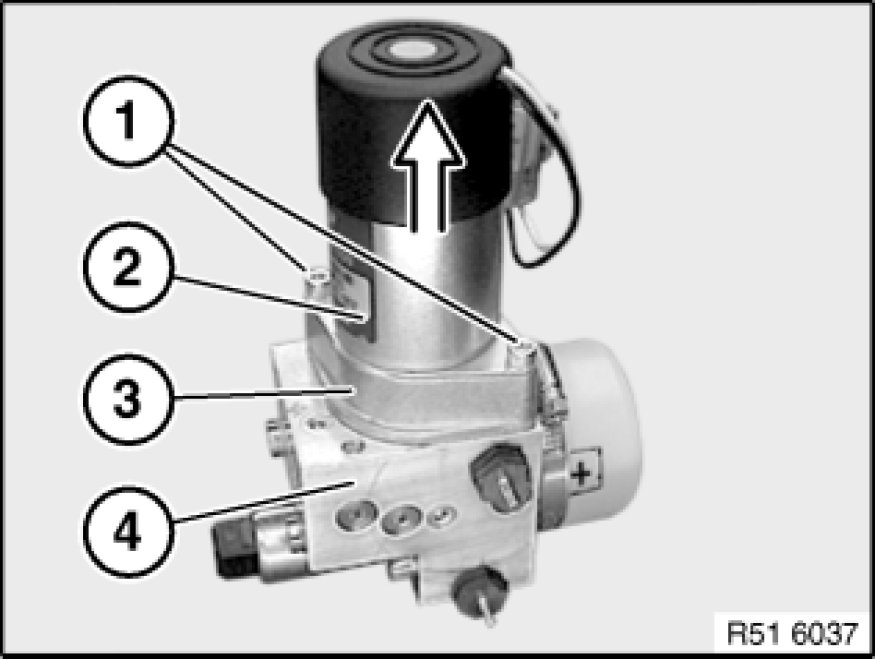 1
2
3
4
+
R51 6037