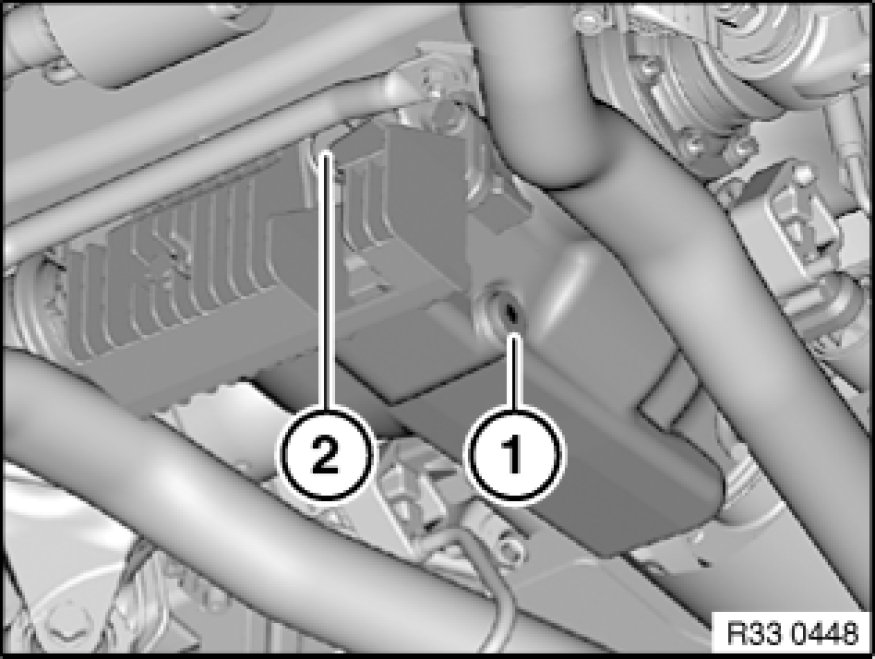 2
1
R33 0448