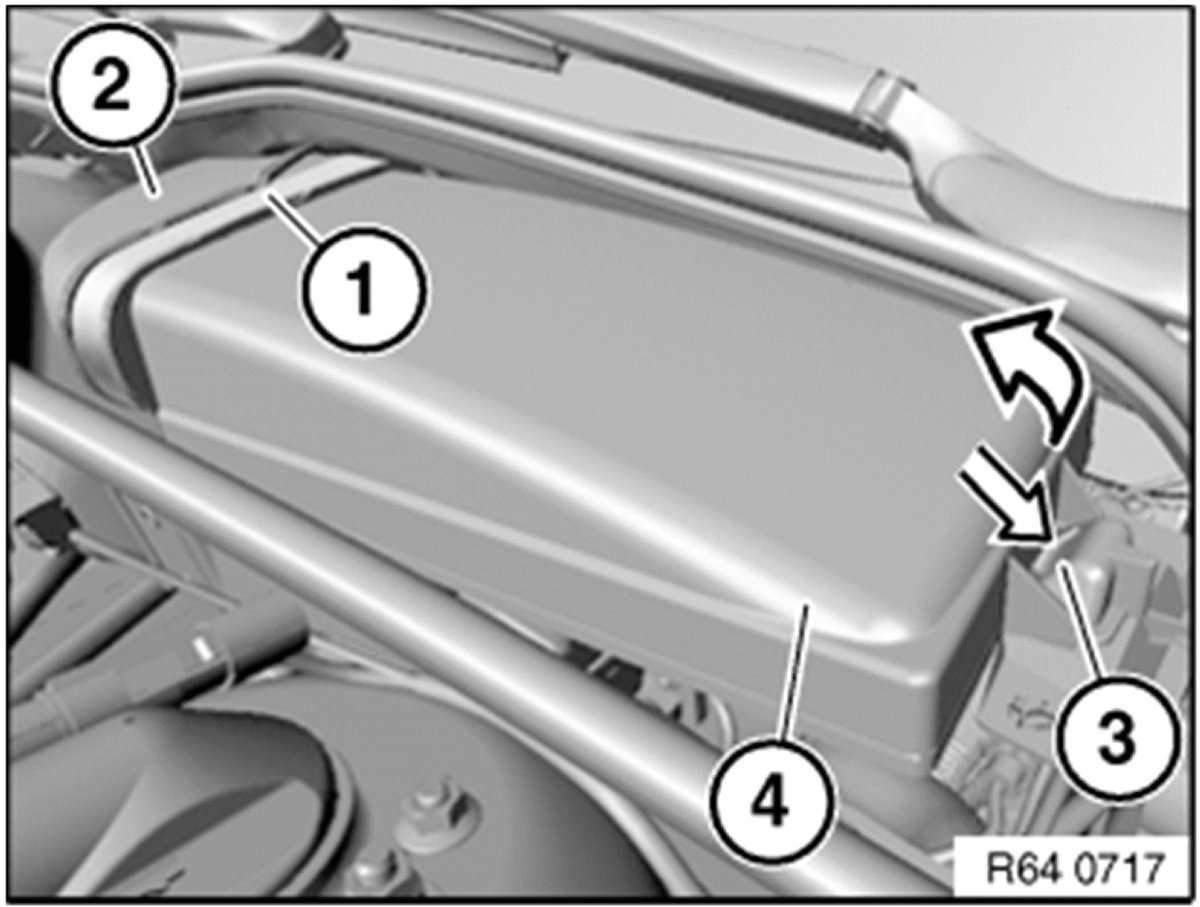 2
1
3
4
R64 0717