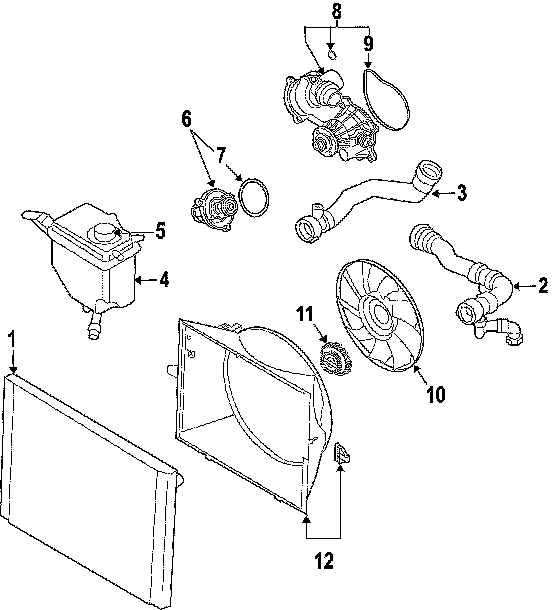 8
9
6
7
3
5
4
2
11
1
10
12