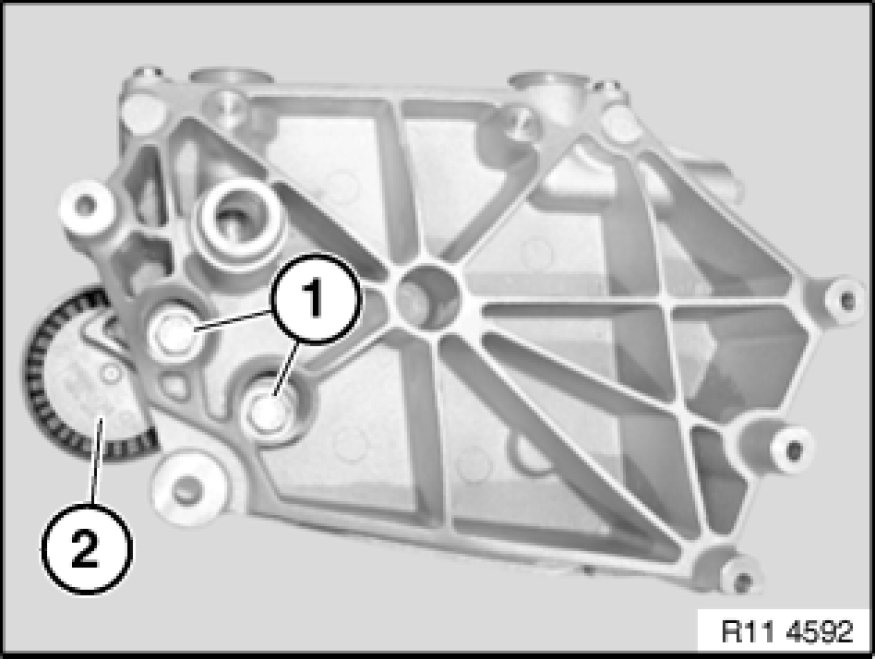 1
2
R11 4592