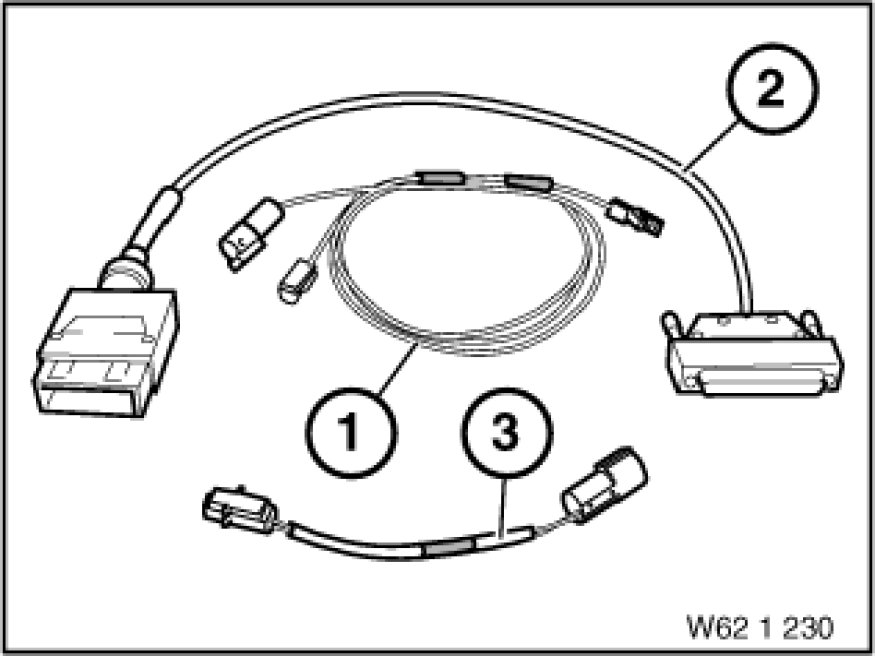 2

1

3

W62 1 230