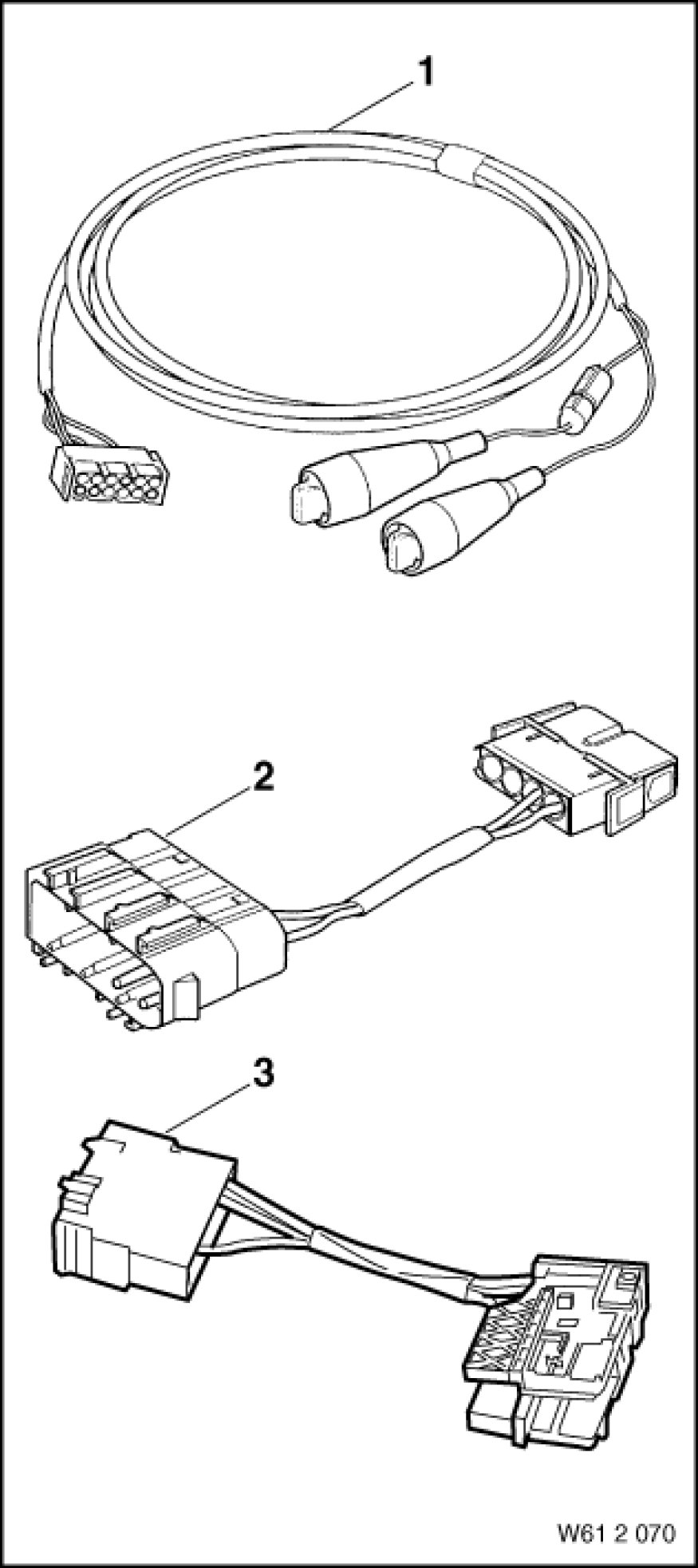 1

2

3

W61 2 070