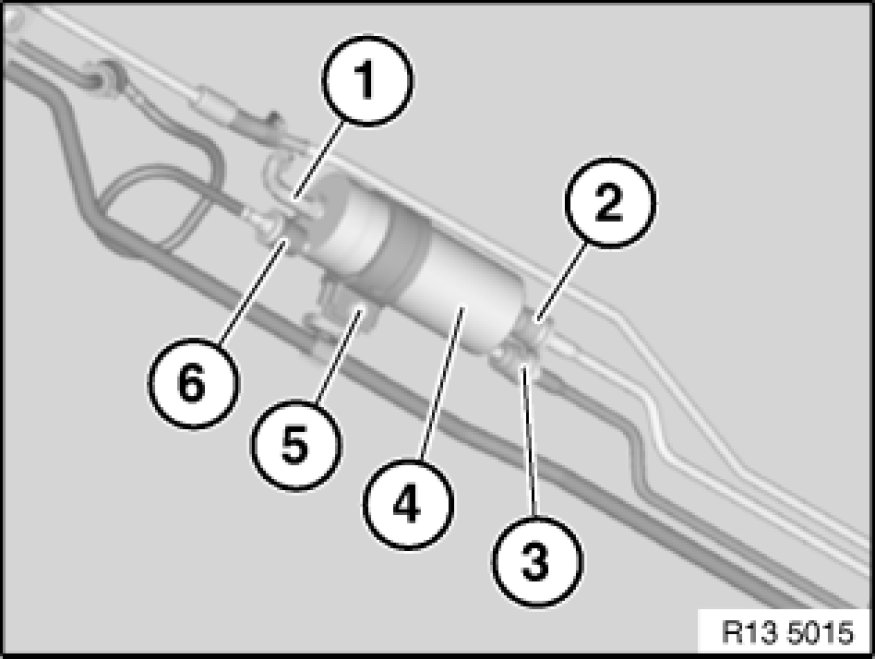 1
2
6
5
4
3
R13 5015