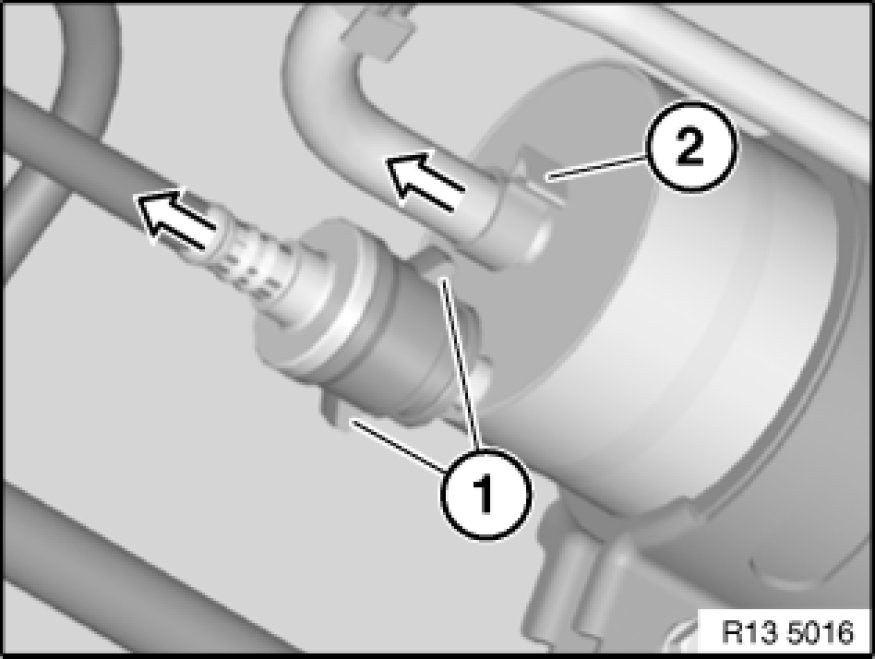 2

1

R13 5016