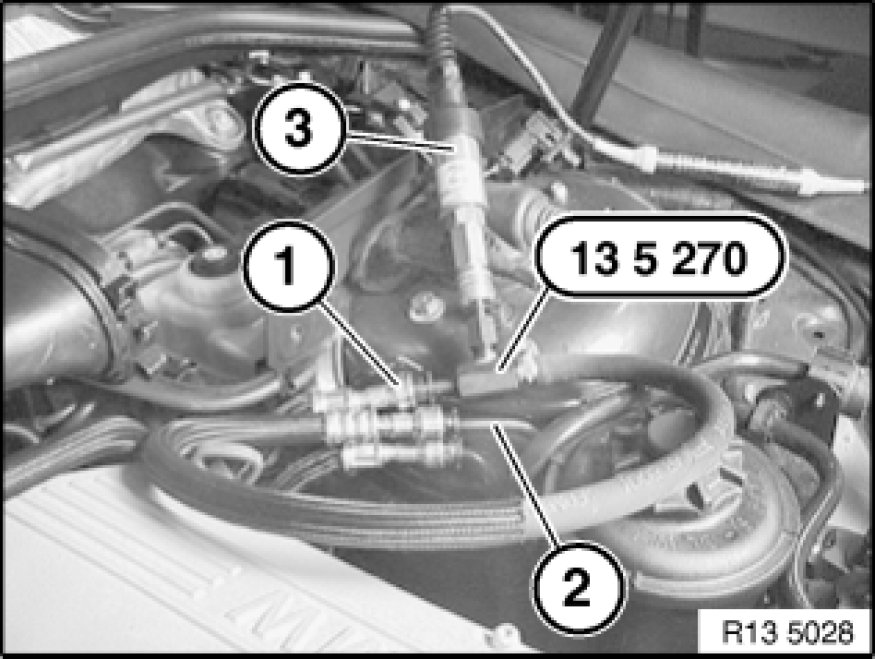 3
1
13 5 270
2
R13 5028