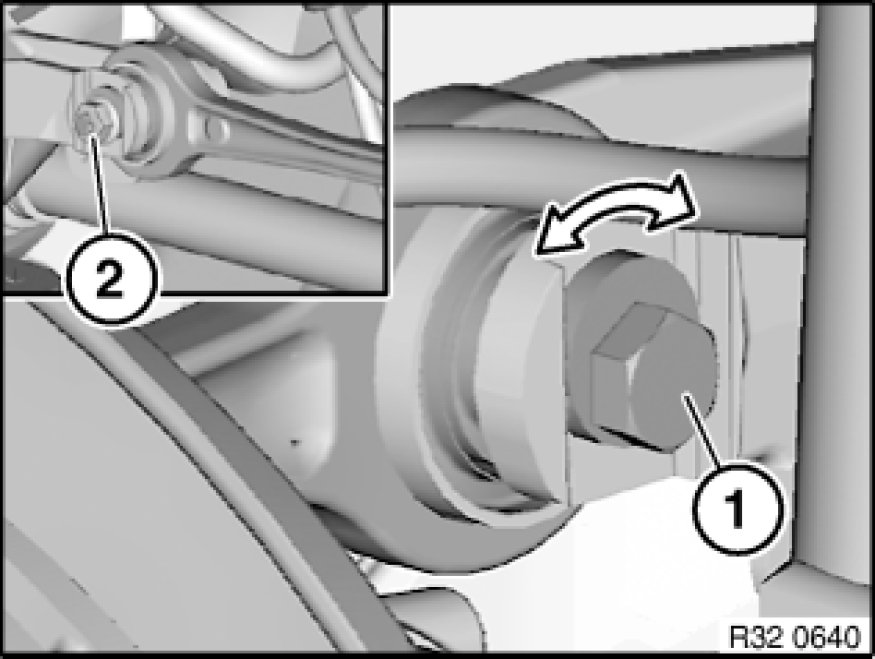 2
1
R32 0640