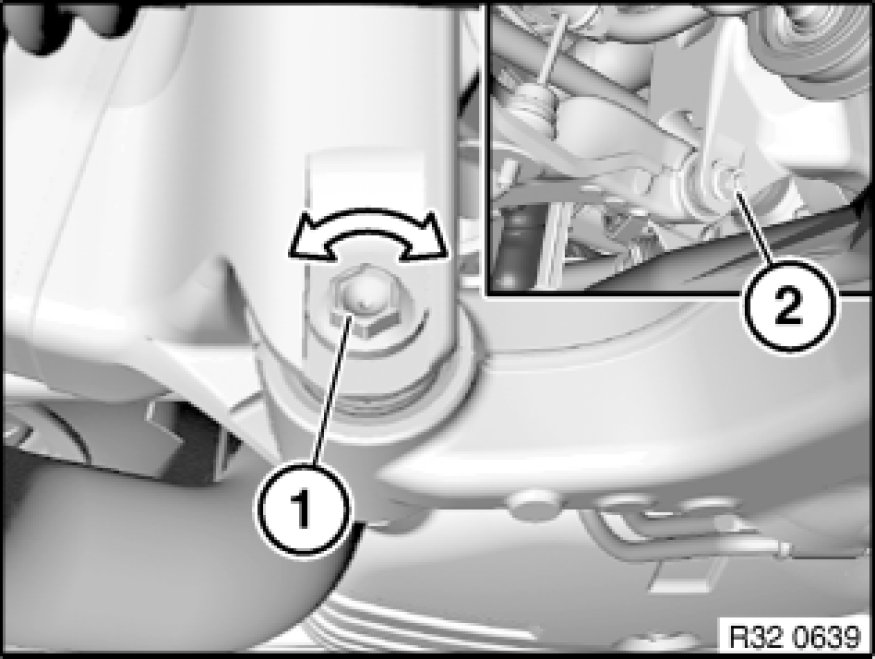 2

1

R32 0639