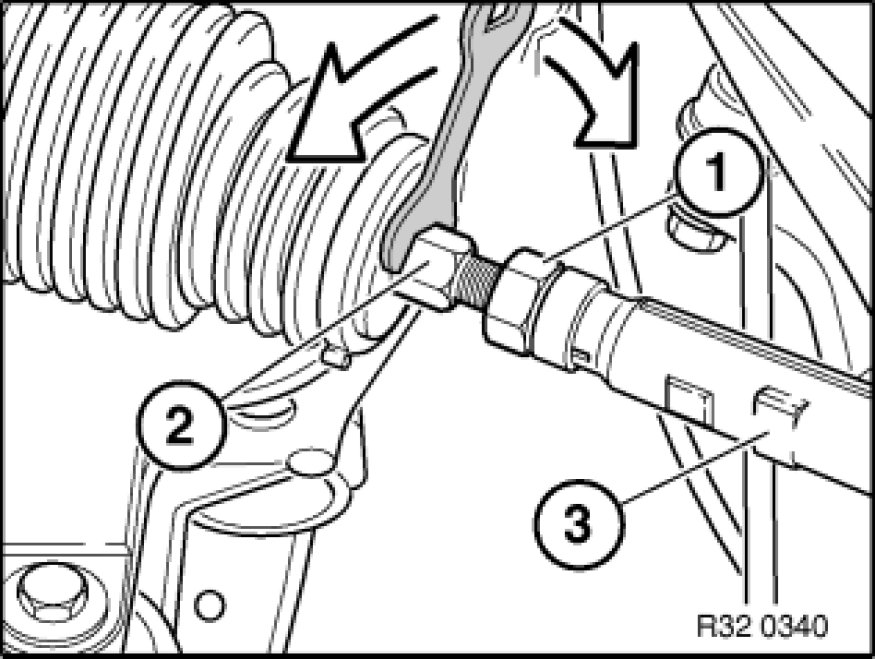 1
2
3
R32 0340