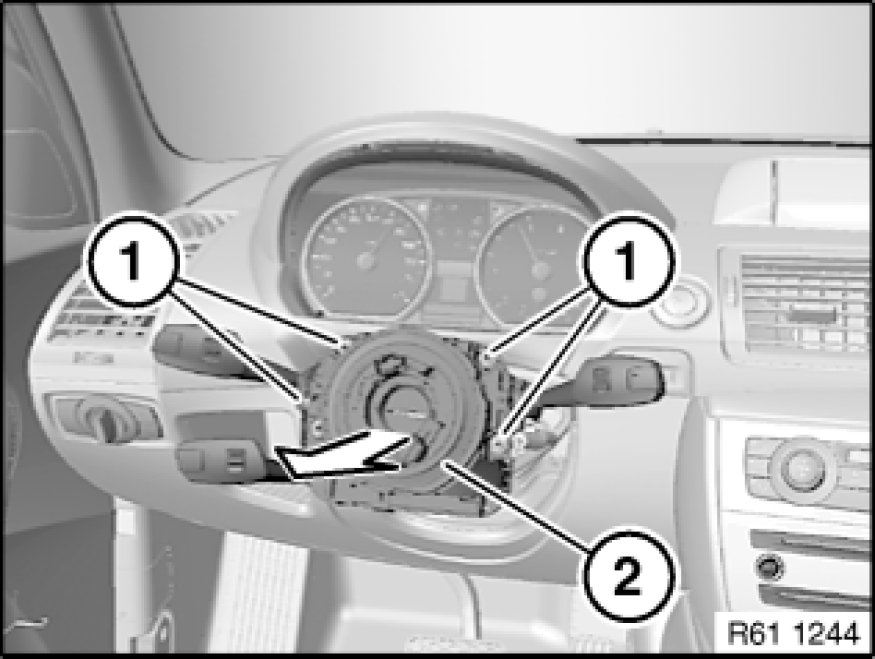 1
1
2
R61 1244