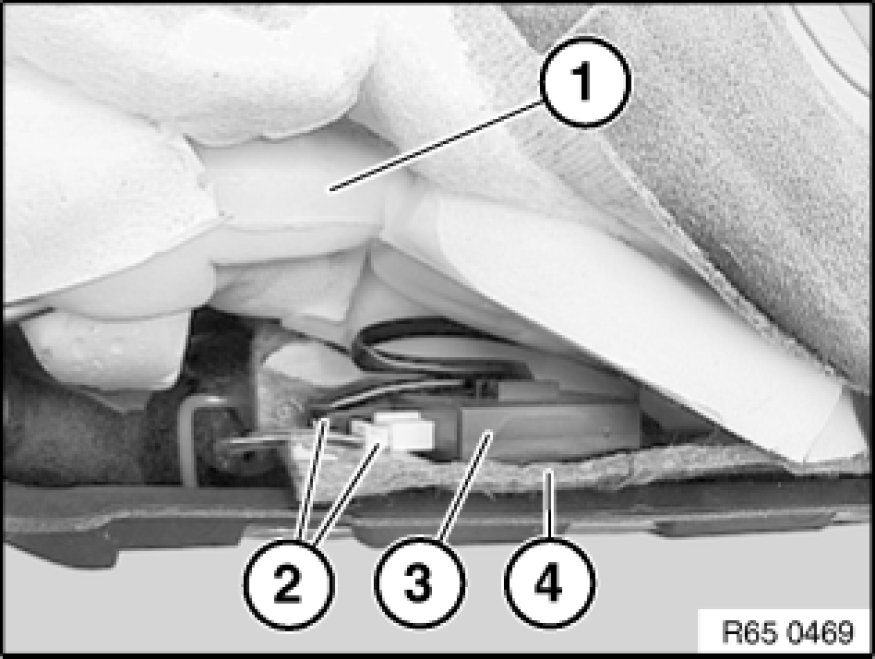 1
2
3
4
R65 0469